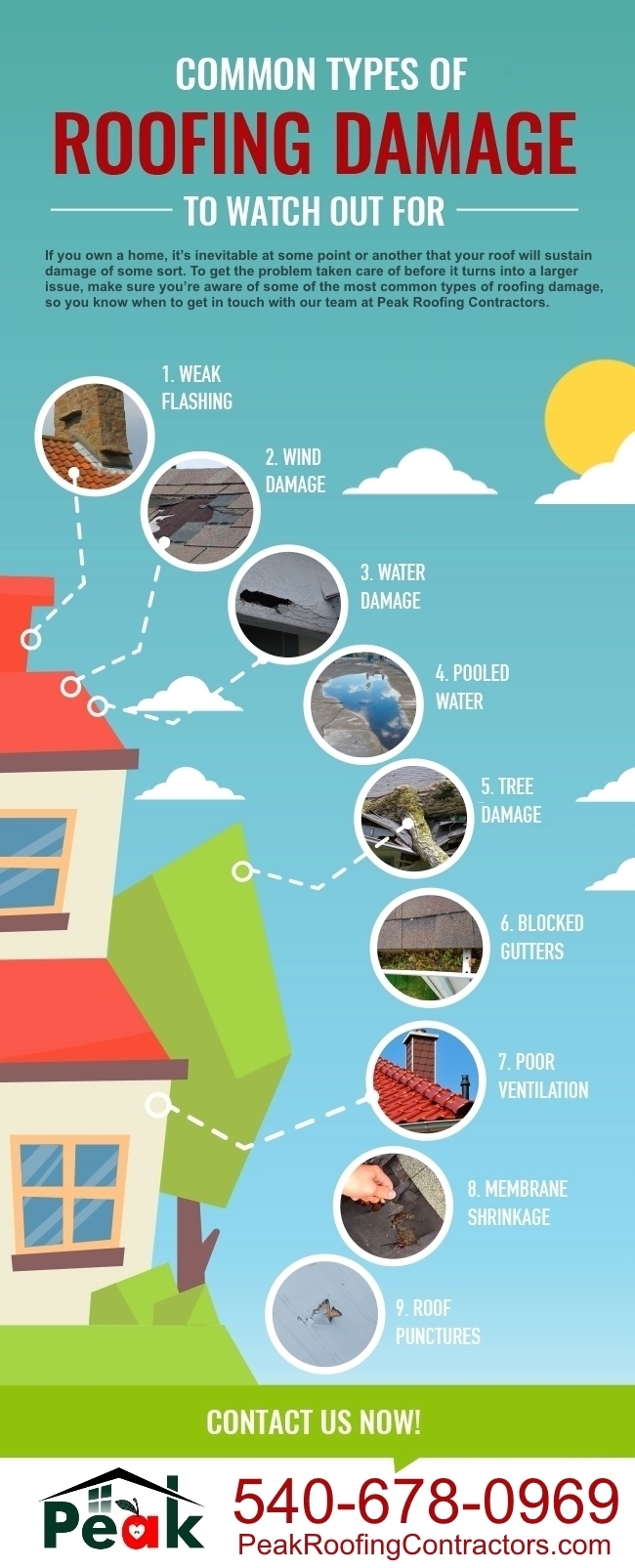 COMMON TYPES OF
ROOFING DAMAGE
TO WATCH OUT FOR

If you own a home, it's inevitable at some point or another that your roof will sustain damage of some sort. To get the problem taken care of before it turns into a larger issue, make sure you're aware of some of the most common types of roofing damage, so you know when to get in touch with our team at Peak Roofing Contractors.

1. WEAK FLASHING

2. WIND DAMAGE

3. WATER DAMAGE

4. POOLED WATER

5. TREE DAMAGE

6. BLOCKED GUTTERS

7. POOR VENTILATION

8. MEMBRANE SHRINKAGE

9. ROOF PUNCTURES

CONTACT US NOW!

Peak

540-678-0969
PeakRoofingContractors.com